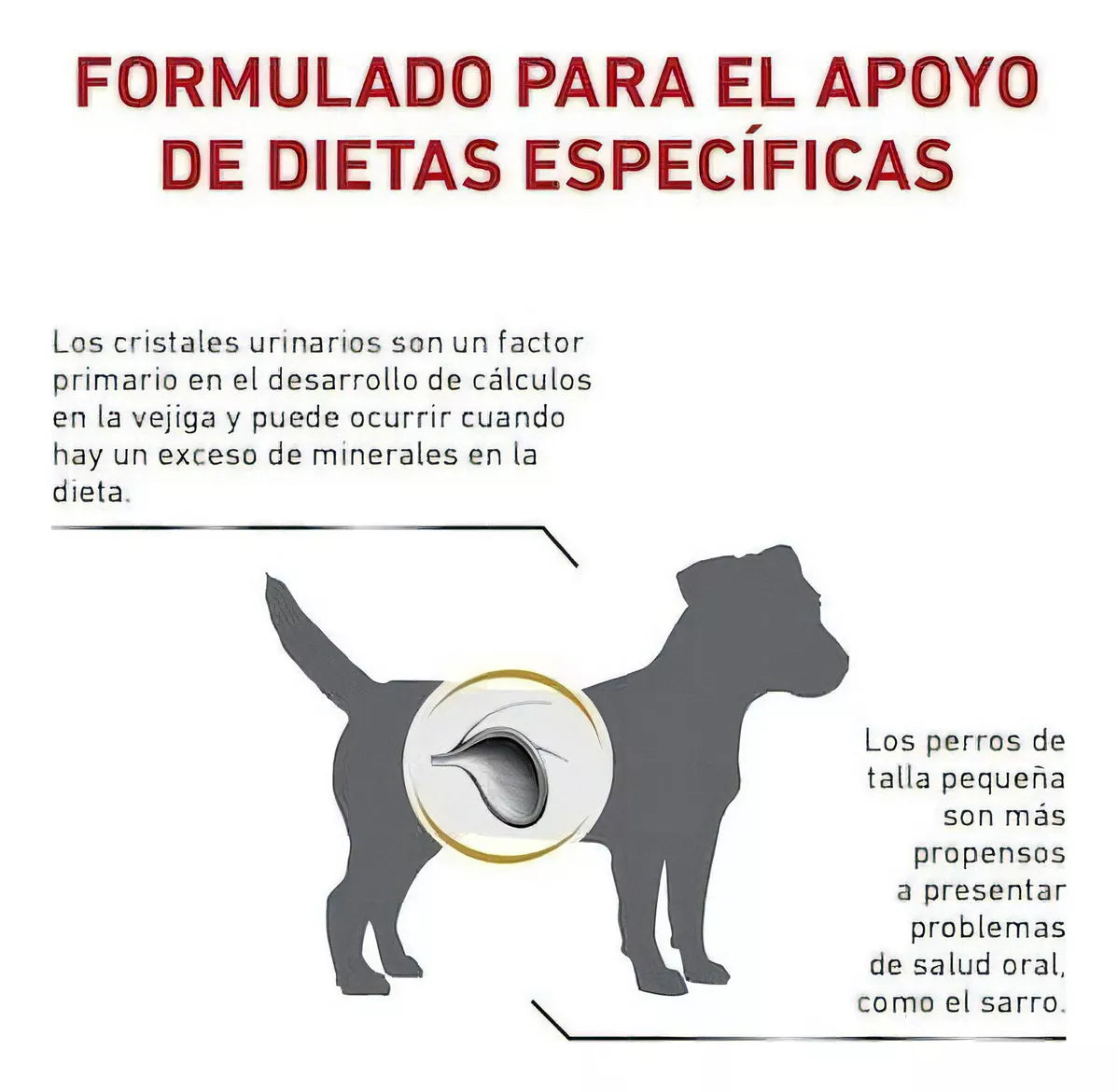 FORMULADO PARA EL APOYO DE DIETAS ESPECÍFICAS

Los cristales urinarios son un factor primario en el desarrollo de cálculos en la vejiga y puede ocurrir cuando hay un exceso de minerales en la dieta.

Los perros de talla pequeña son más propensos a presentar problemas de salud oral, como el sarro.